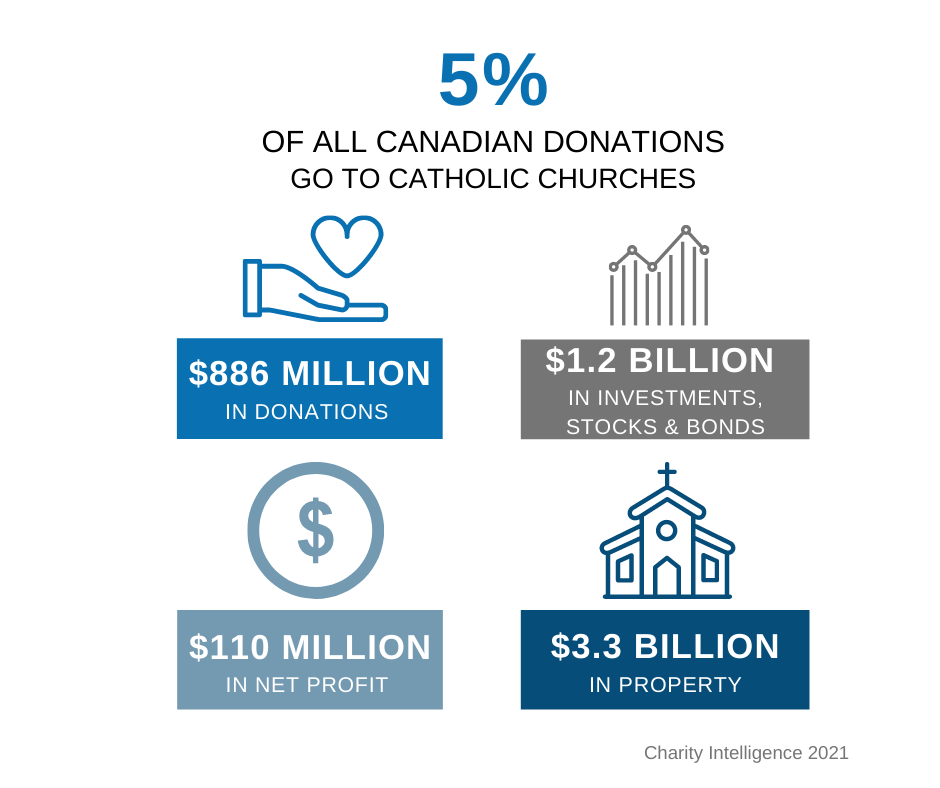 5%

OF ALL CANADIAN DONATIONS GO TO CATHOLIC CHURCHES

$886 MILLION
IN DONATIONS

$1.2 BILLION
IN INVESTMENTS, STOCKS & BONDS

$

$110 MILLION
IN NET PROFIT

$3.3 BILLION
IN PROPERTY

Charity Intelligence 2021